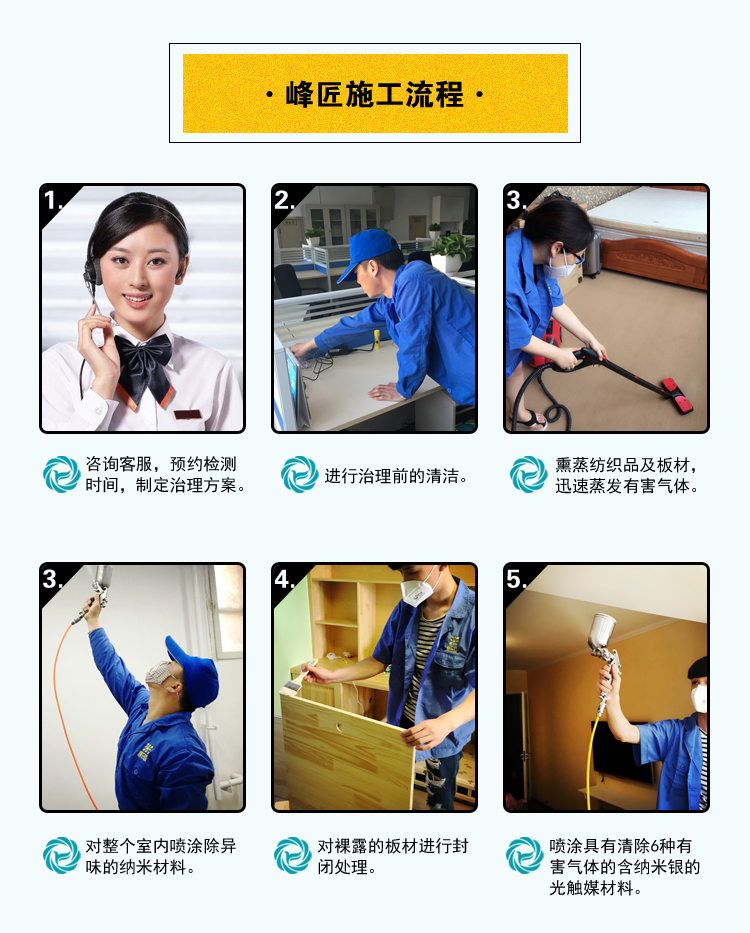 · 峰匠施工流程 ·

1.

咨询客服，预约检测时间，制定治理方案。

2.

进行治理前的清洁。

3.

熏蒸纺织品及板材，迅速蒸发有害气体。

3.

对整个室内喷涂除异味的纳米材料。

4.

对裸露的板材进行封闭处理。

5.

喷涂具有清除6种有害气体的含纳米银的光触媒材料。